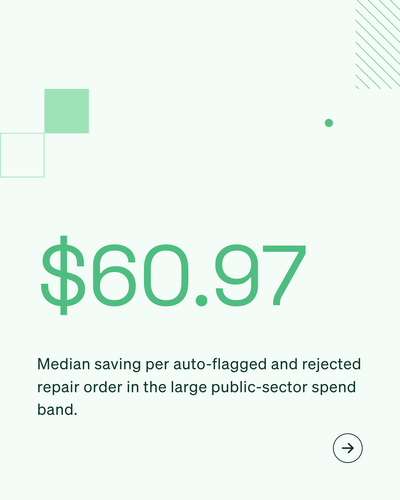 $60.97

Median saving per auto-flagged and rejected repair order in the large public-sector spend band.