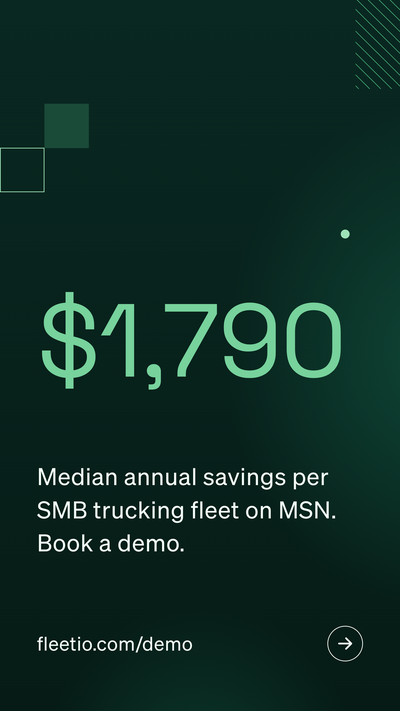 $1,790

Median annual savings per SMB trucking fleet on MSN. Book a demo.

fleetio.com/demo