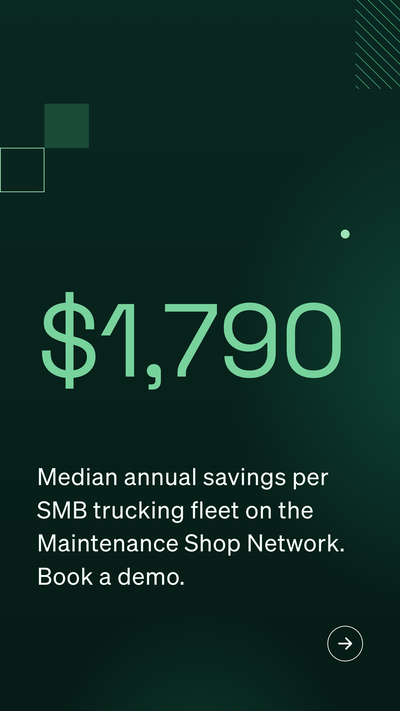 $1,790

Median annual savings per SMB trucking fleet on the Maintenance Shop Network. Book a demo.