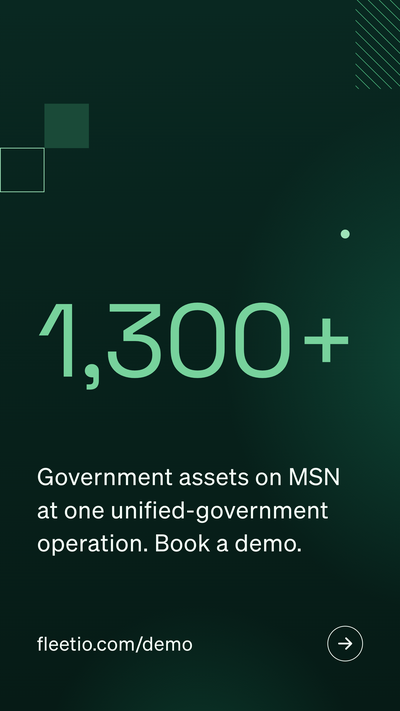 1,300+

Government assets on MSN at one unified-government operation. Book a demo.

fleetio.com/demo