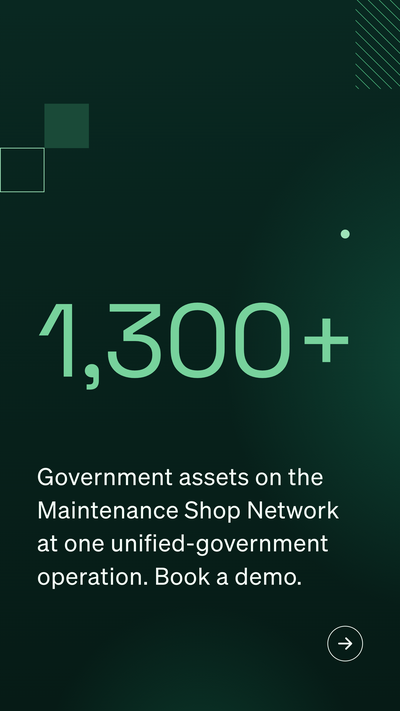 1,300+

Government assets on the Maintenance Shop Network at one unified-government operation. Book a demo.