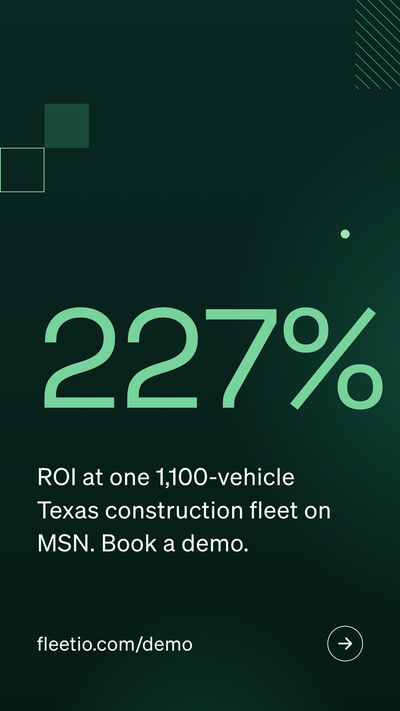 227%

ROI at one 1,100-vehicle Texas construction fleet on MSN. Book a demo.

fleetio.com/demo